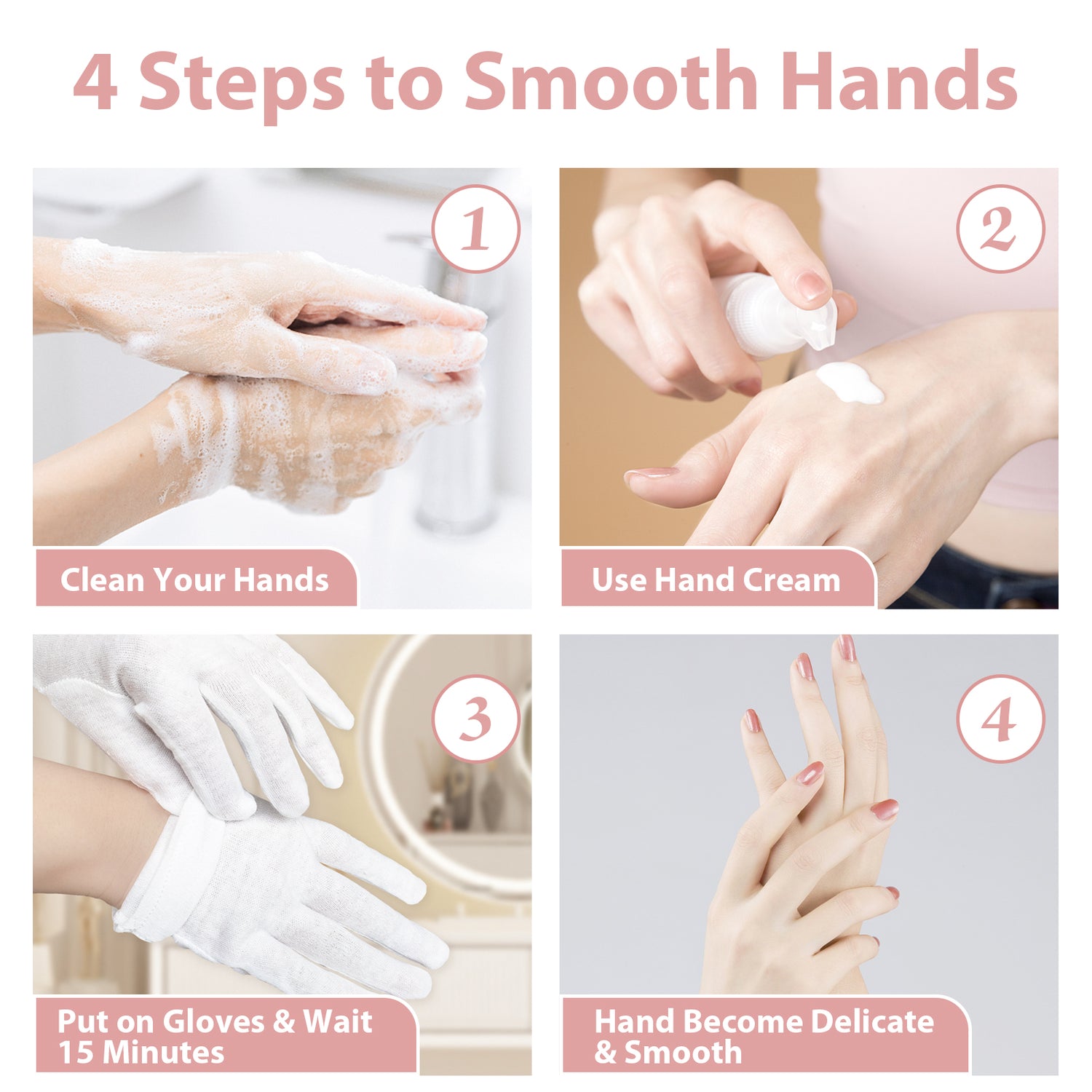 4 Steps to Smooth Hands

1

Clean Your Hands

2

Use Hand Cream

3

Put on Gloves & Wait 15 Minutes

4

Hand Become Delicate & Smooth