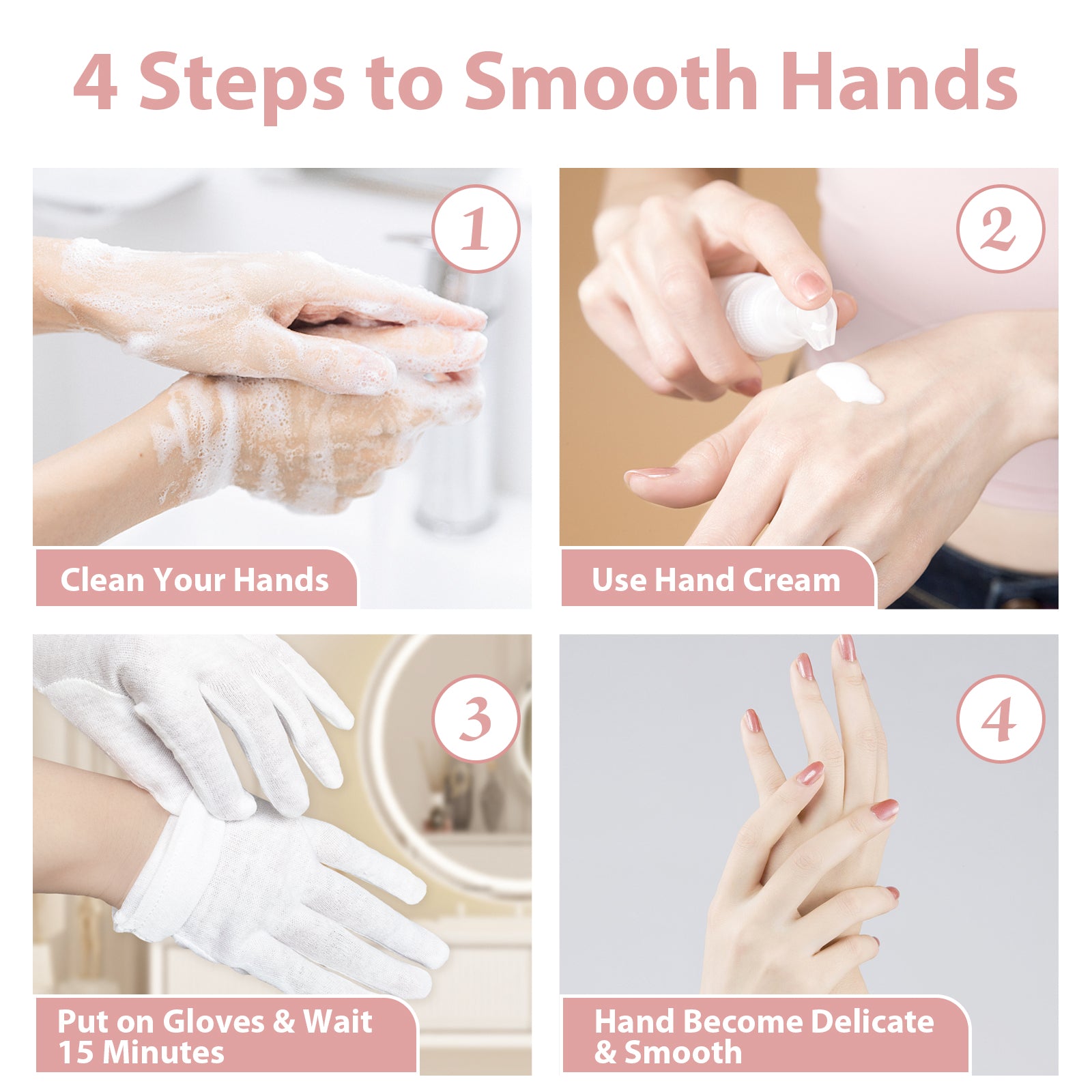 4 Steps to Smooth Hands

1

Clean Your Hands

2

Use Hand Cream

3

Put on Gloves & Wait 15 Minutes

4

Hand Become Delicate & Smooth