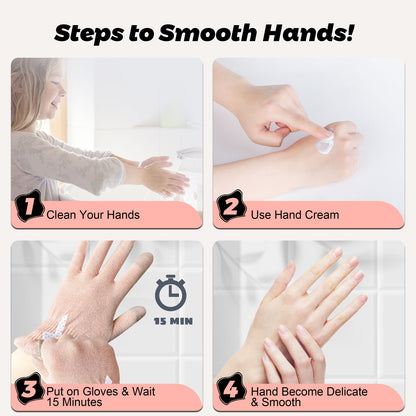 Steps to Smooth Hands!

1 Clean Your Hands

2 Use Hand Cream

15 MIN

3 Put on Gloves & Wait 15 Minutes

4 Hand Become Delicate & Smooth