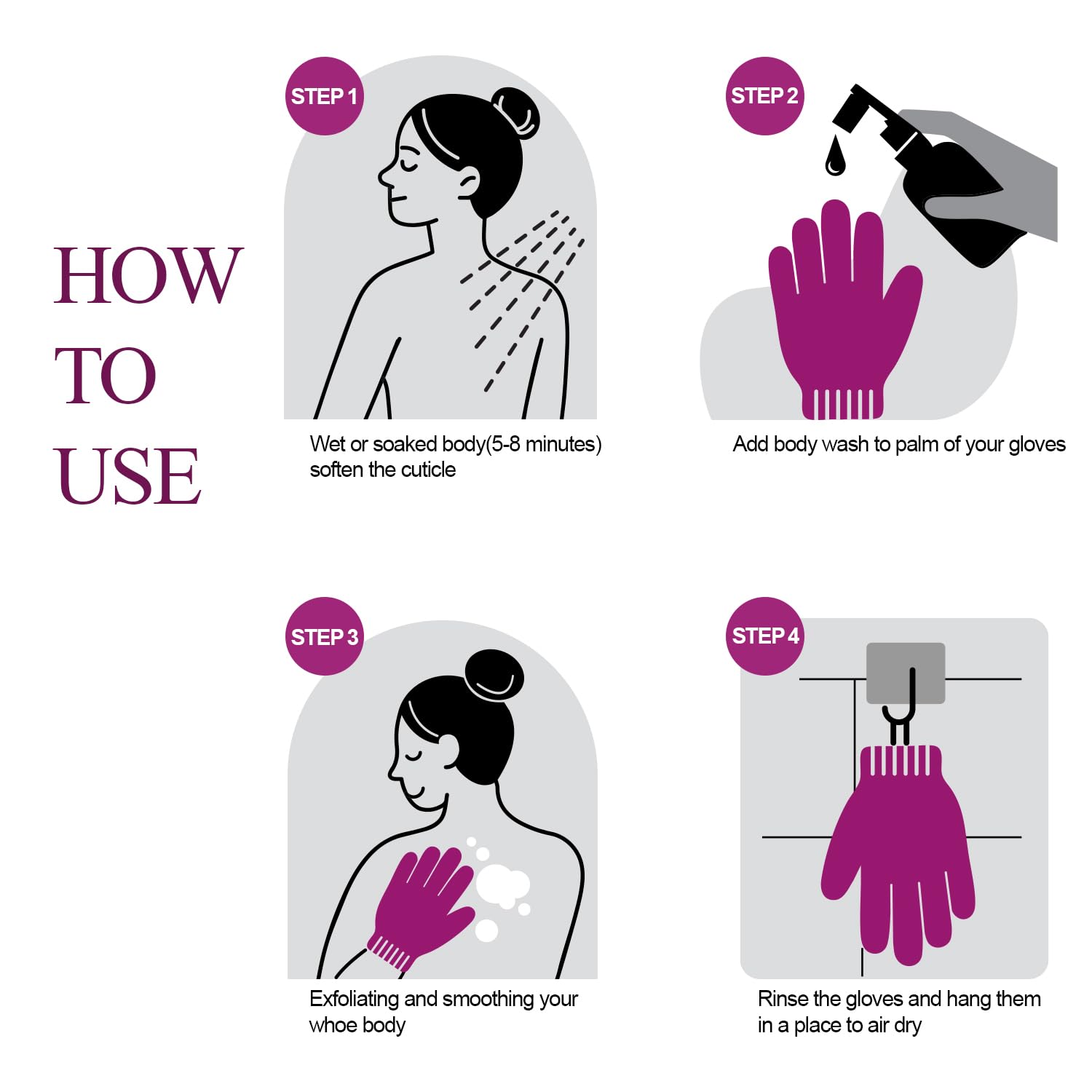 HOW TO USE

STEP 1

Wet or soaked body(5-8 minutes) soften the cuticle

STEP 2

Add body wash to palm of your gloves

STEP 3

Exfoliating and smoothing your whoe body

STEP 4

Rinse the gloves and hang them in a place to air dry