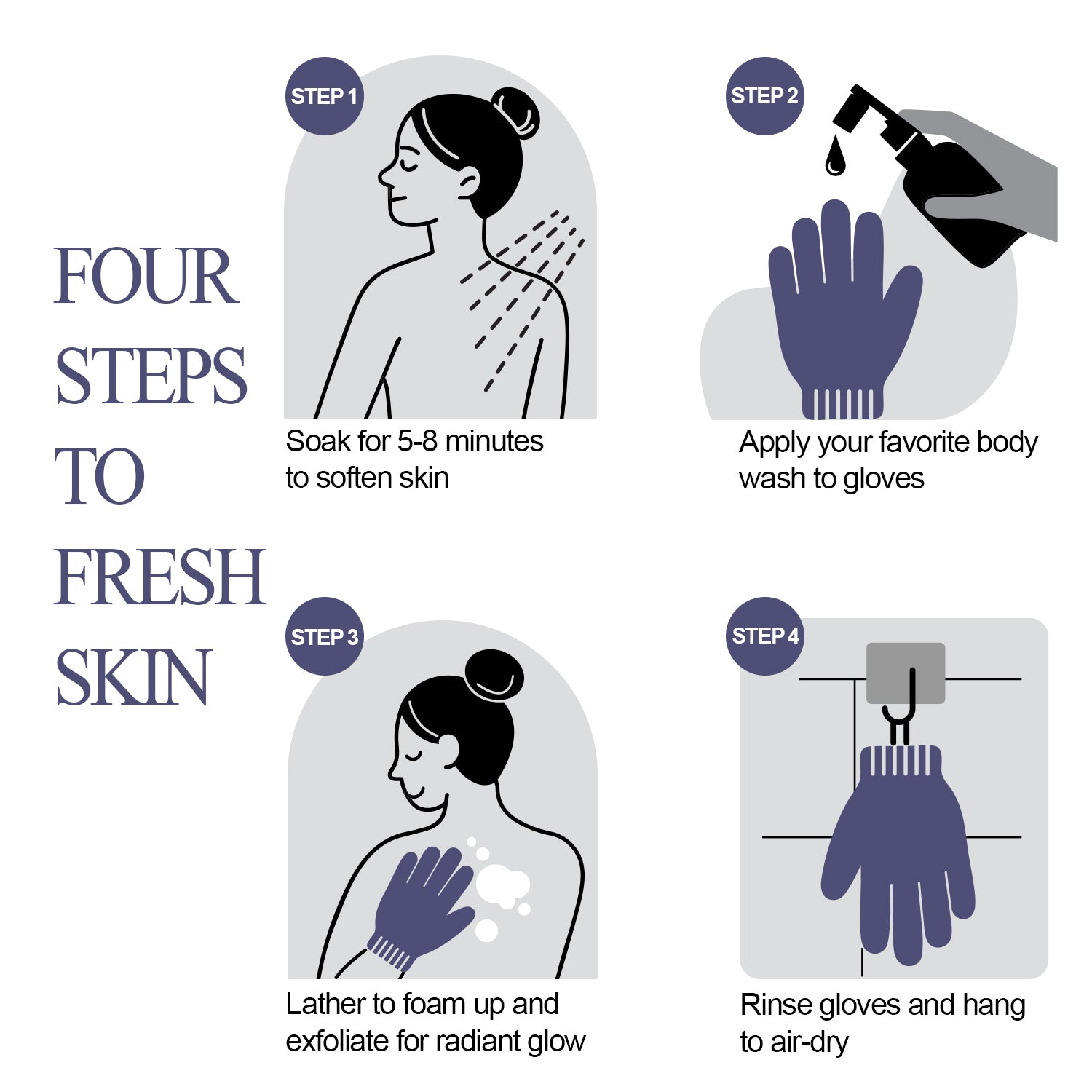 FOUR STEPS TO FRESH SKIN

STEP 1

Soak for 5-8 minutes to soften skin

STEP 2

Apply your favorite body wash to gloves

STEP 3

Lather to foam up and exfoliate for radiant glow

STEP 4

Rinse gloves and hang to air-dry