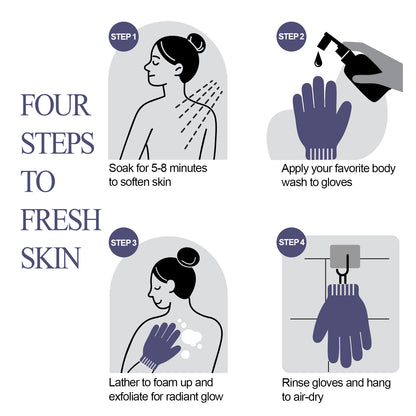 FOUR STEPS TO FRESH SKIN

STEP 1
Soak for 5-8 minutes to soften skin

STEP 2
Apply your favorite body wash to gloves

STEP 3
Lather to foam up and exfoliate for radiant glow

STEP 4
Rinse gloves and hang to air-dry